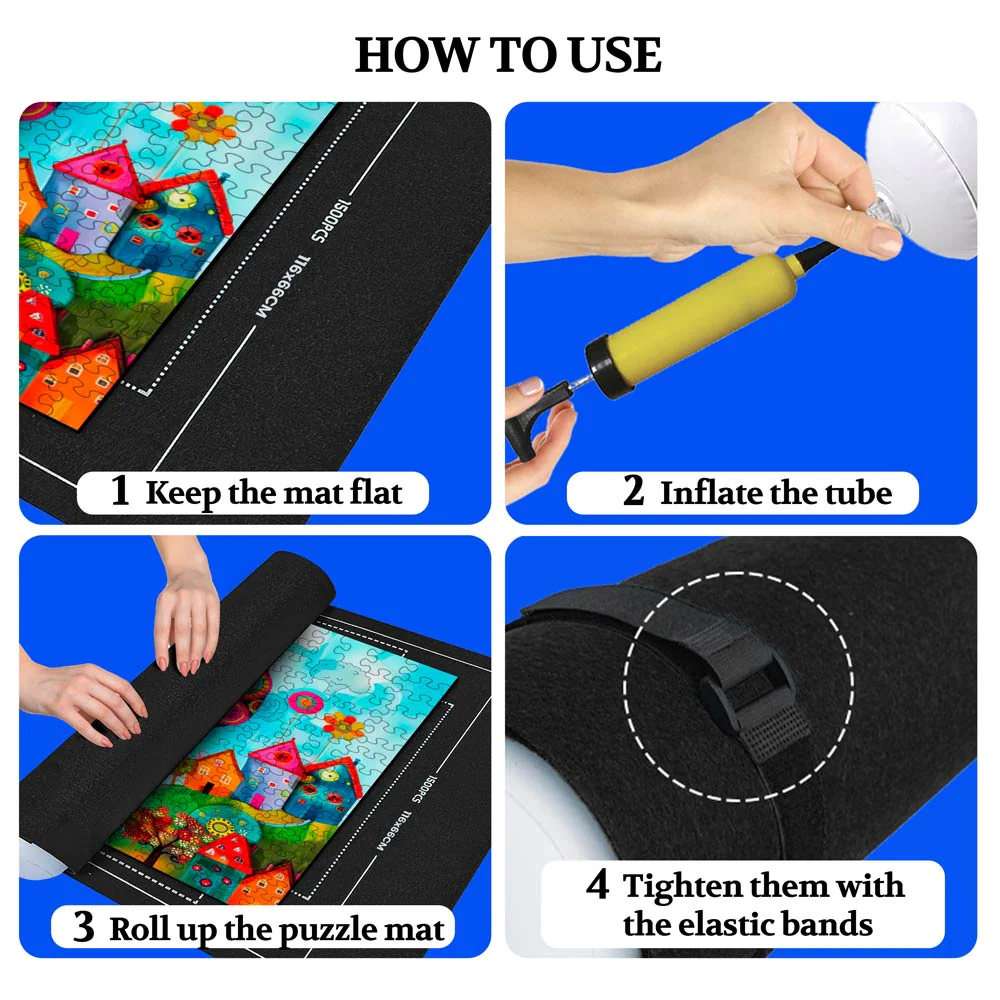 HOW TO USE

1500PCS

116x66CM

1 Keep the mat flat

2 Inflate the tube

1500PCS

116x66CM

3 Roll up the puzzle mat

4 Tighten them with the elastic bands